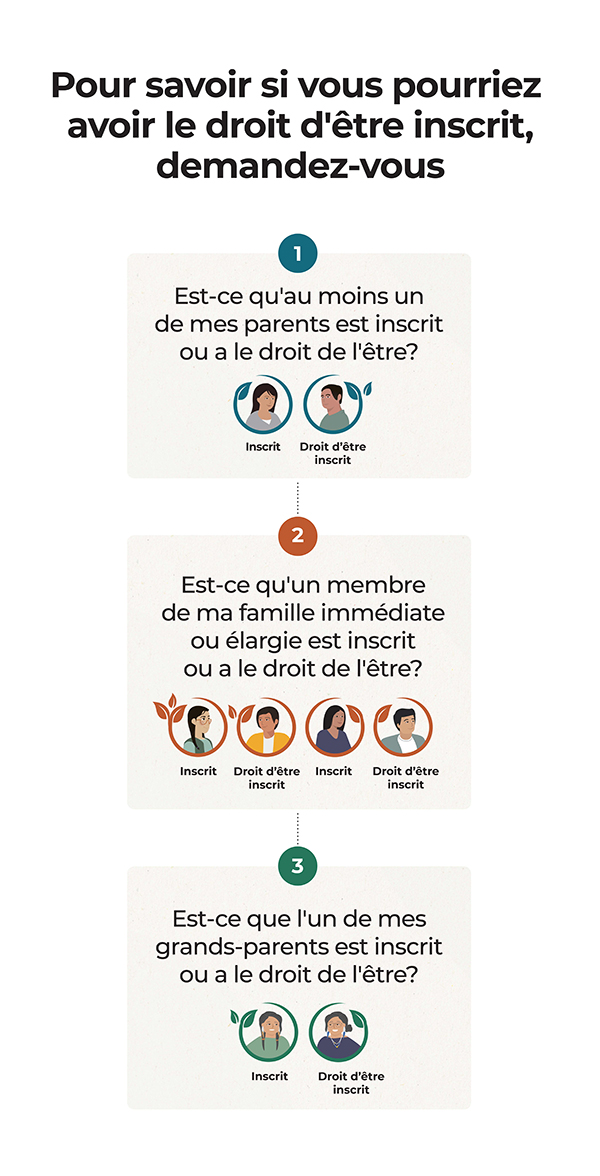 Pour savoir si vous pourriez avoir le droit d'être inscrit, demandez-vous

1

Est-ce qu'au moins un de mes parents est inscrit ou a le droit de l'être?

Inscrit

Droit d'être inscrit

2

Est-ce qu'un membre de ma famille immédiate ou élargie est inscrit ou a le droit de l'être?

Inscrit

Droit d'être inscrit

Inscrit

Droit d'être inscrit

3

Est-ce que l'un de mes grands-parents est inscrit ou a le droit de l'être?

Inscrit

Droit d'être inscrit